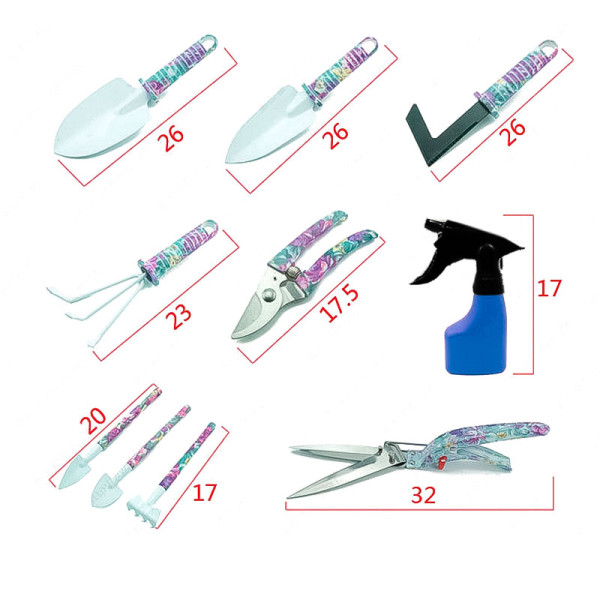 26
26
26
23
17.5
17
20
17
32