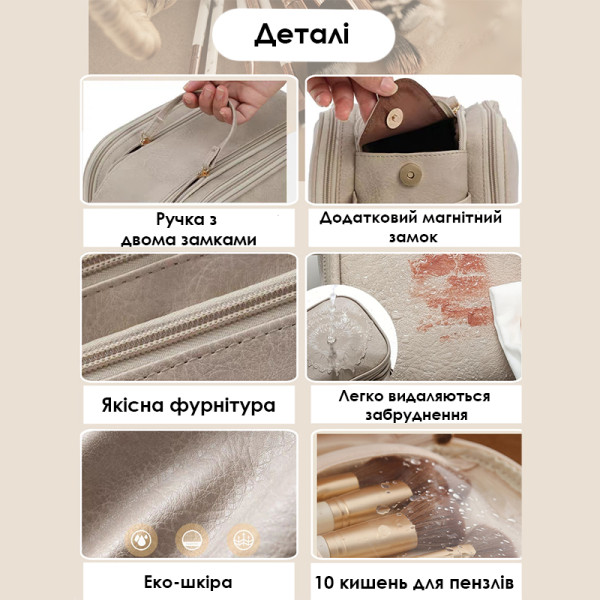 Деталі

Ручка з двома замками

Додатковий магнітний замок

Якісна фурнітура

Легко видаляються забруднення

Еко-шкіра

10 кишень для пензлів